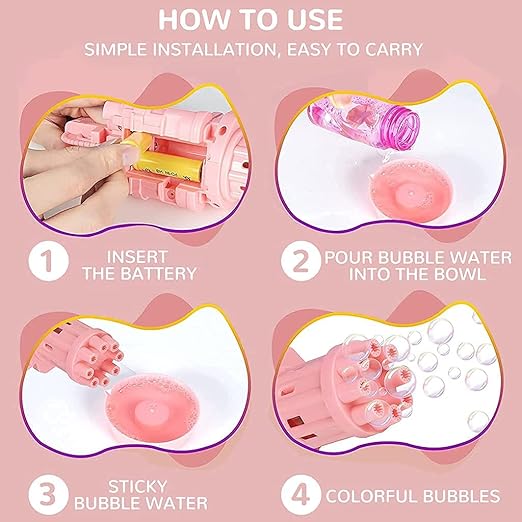 HOW TO USE
SIMPLE INSTALLATION, EASY TO CARRY

1 INSERT THE BATTERY

2 POUR BUBBLE WATER INTO THE BOWL

3 STICKY BUBBLE WATER

4 COLORFUL BUBBLES