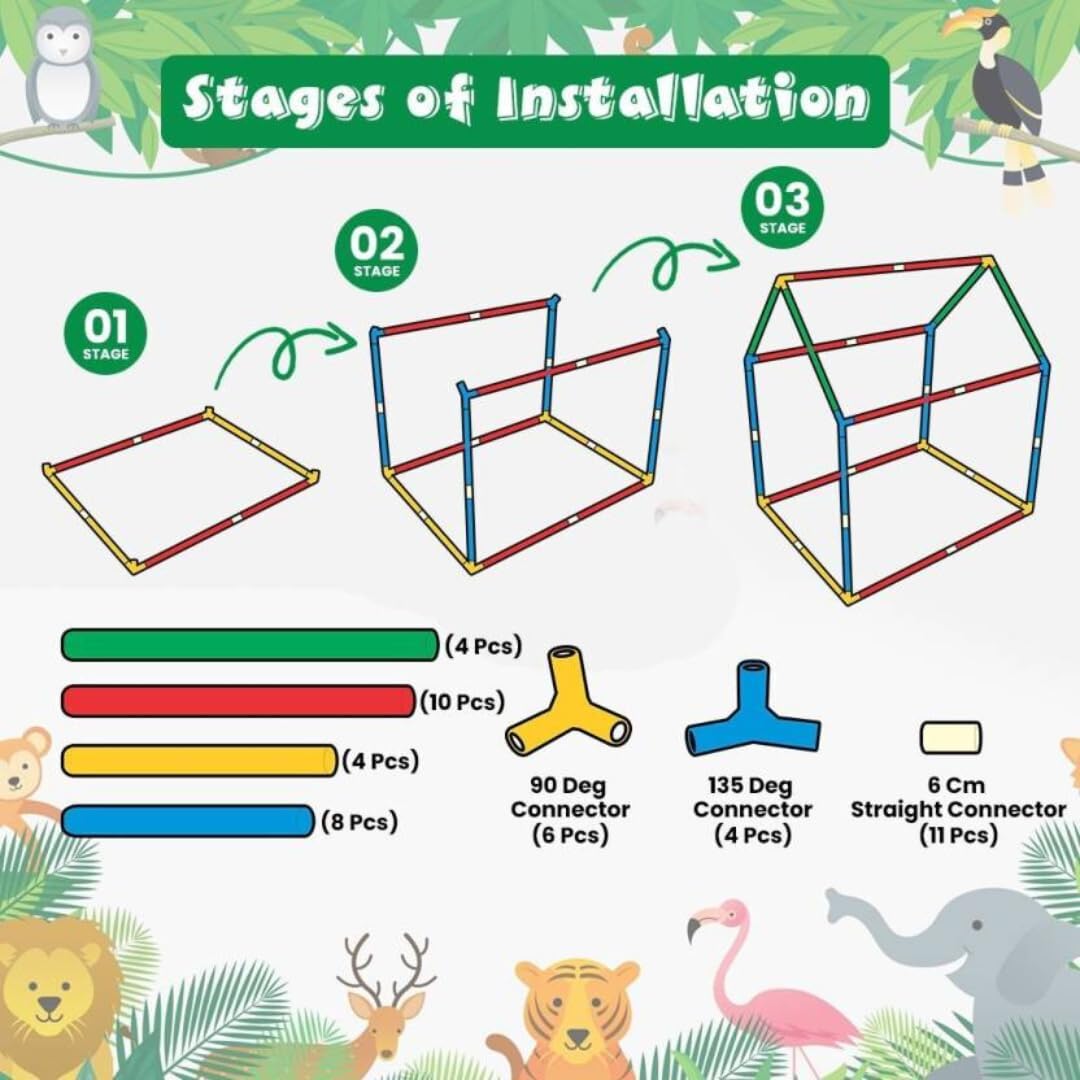 Stages of Installation

01
STAGE

02
STAGE

03
STAGE

(4 Pcs)

(10 Pcs)

(4 Pcs)

(8 Pcs)

90 Deg Connector (6 Pcs)

135 Deg Connector (4 Pcs)

6 Cm Straight Connector (11 Pcs)